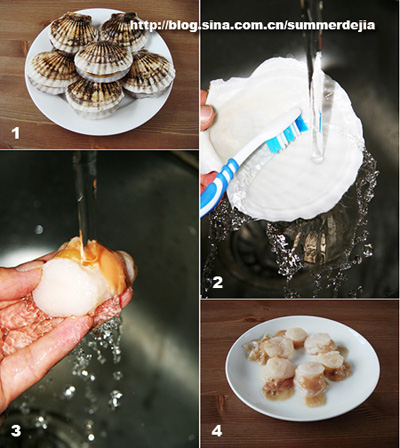 http://blog.sina.com.cn/summerdejia

1

2

3

4